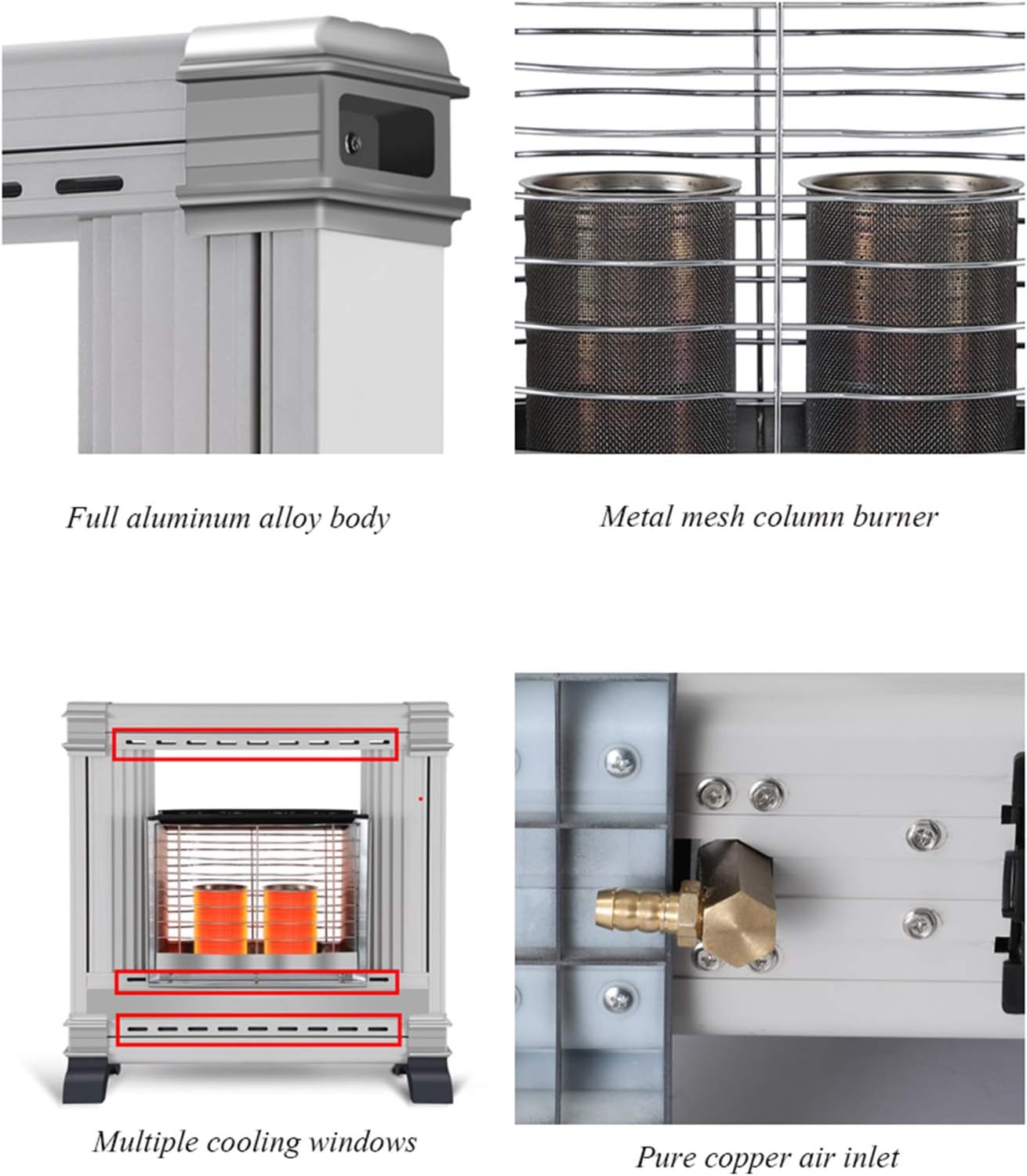 Full aluminum alloy body

Metal mesh column burner

Multiple cooling windows

Pure copper air inlet